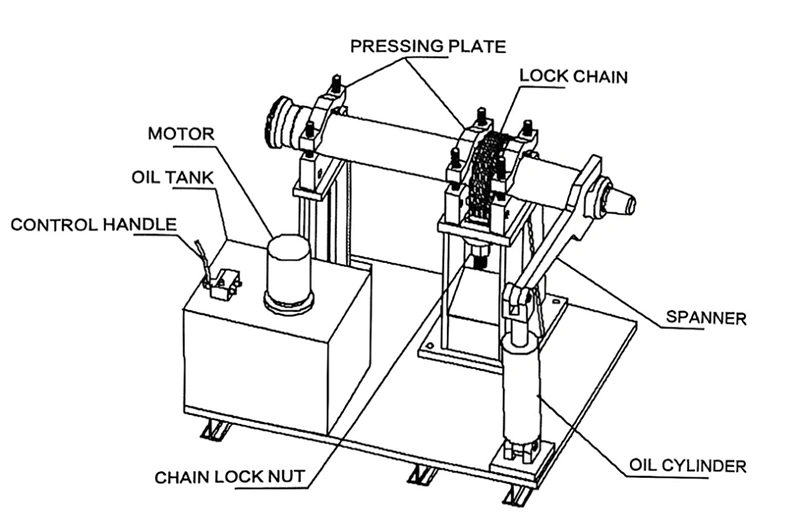 PRESSING PLATE
LOCK CHAIN
MOTOR
OIL TANK
CONTROL HANDLE
SPANNER
OIL CYLINDER
CHAIN LOCK NUT